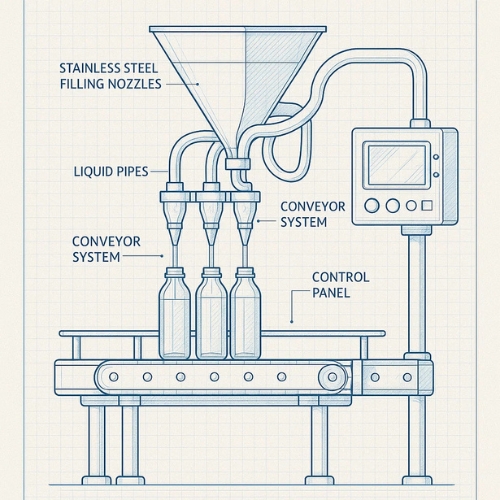 STAINLESS STEEL FILLING NOZZLES

LIQUID PIPES

CONVEYOR SYSTEM

CONVEYOR SYSTEM

CONTROL PANEL